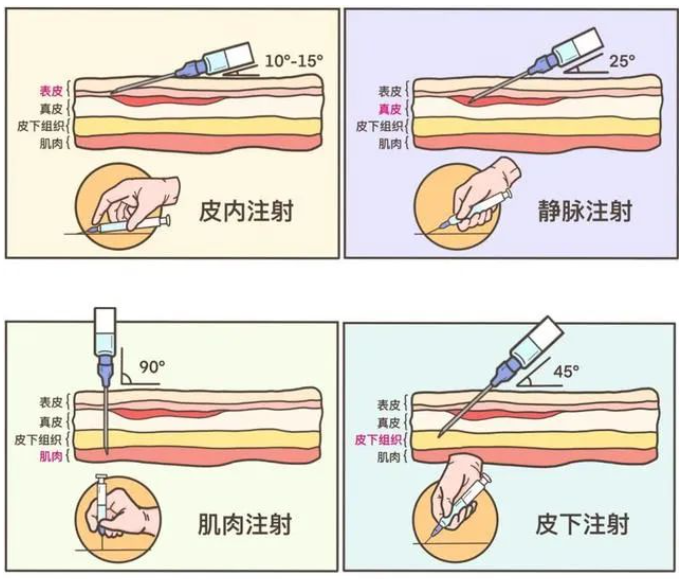 10°-15°
表皮
真皮
皮下组织
肌肉
皮内注射

25°
表皮
真皮
皮下组织
肌肉
静脉注射

90°
表皮
真皮
皮下组织
肌肉
肌肉注射

45°
表皮
真皮
皮下组织
肌肉
皮下注射